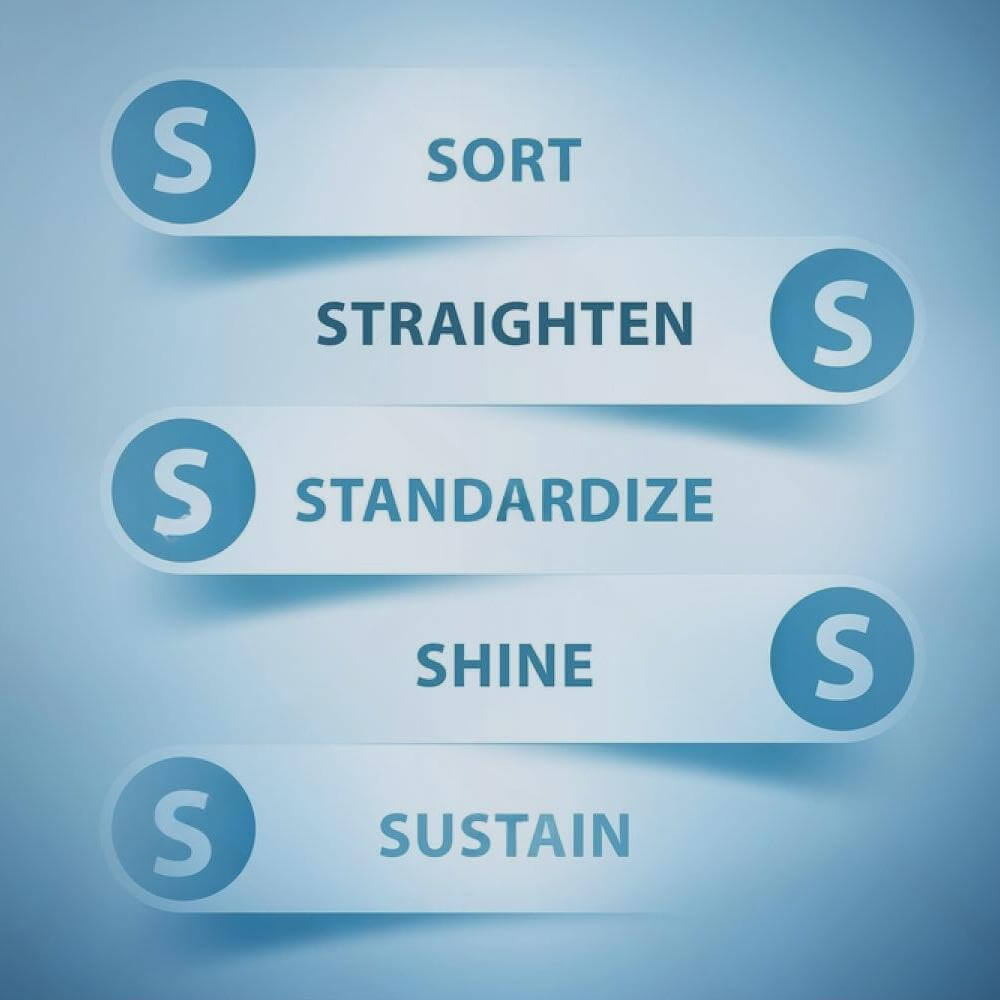 S SORT

STRAIGHTEN S

S STANDARDIZE

SHINE S

S SUSTAIN